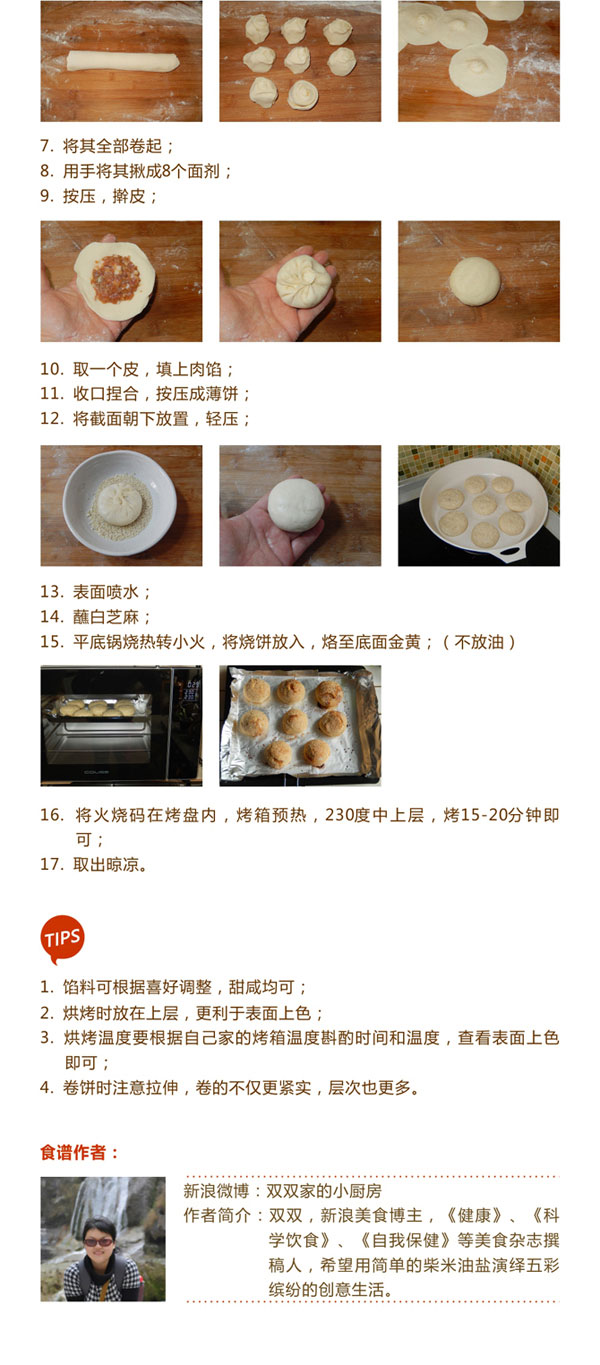 7. 将其全部卷起；
8. 用手将其揪成8个面剂；
9. 按压，擀皮；

10. 取一个皮，填上肉馅；
11. 收口捏合，按压成薄饼；
12. 将截面朝下放置，轻压；

13. 表面喷水；
14. 蘸白芝麻；
15. 平底锅烧热转小火，将烧饼放入，烙至底面金黄；（不放油）

16. 将火烧码在烤盘内，烤箱预热，230度中上层，烤15-20分钟即可；
17. 取出晾凉。

TIPS

1. 馅料可根据喜好调整，甜咸均可；
2. 烘烤时放在上层，更利于表面上色；
3. 烘烤温度要根据自己家的烤箱温度斟酌时间和温度，查看表面上色即可；
4. 卷饼时注意拉伸，卷的不仅更紧实，层次也更多。

食谱作者：

新浪微博：双双家的小厨房
作者简介：双双，新浪美食博主，《健康》、《科学饮食》、《自我保健》等美食杂志撰稿人，希望用简单的柴米油盐演绎五彩缤纷的创意生活。