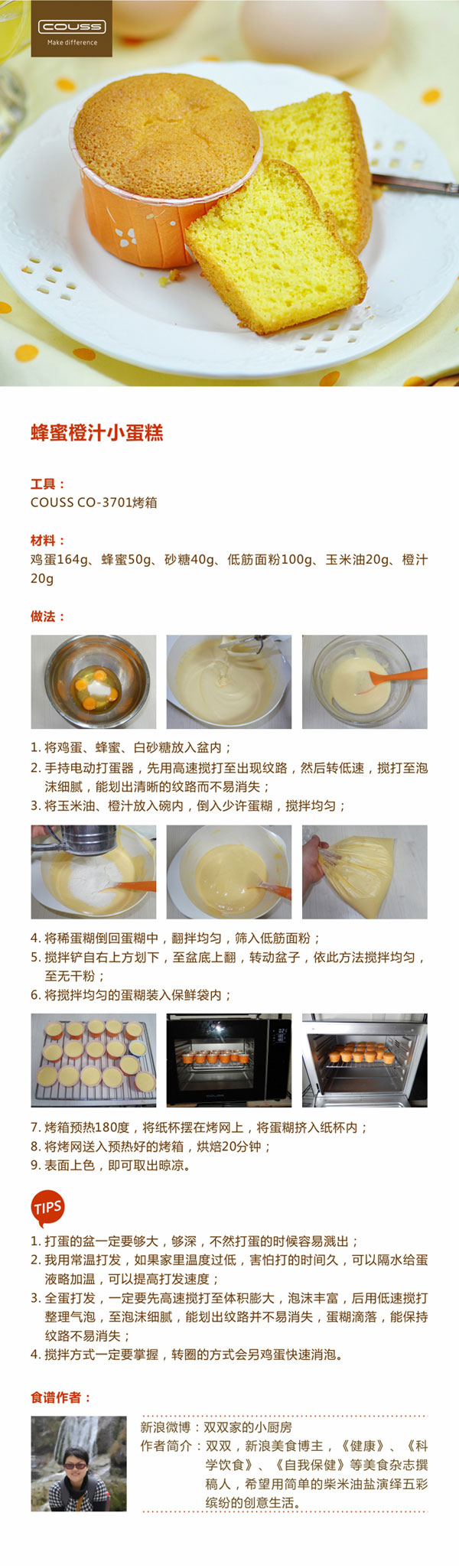 COUSS
Make difference

蜂蜜橙汁小蛋糕

工具：
COUSS CO-3701烤箱

材料：
鸡蛋164g、蜂蜜50g、砂糖40g、低筋面粉100g、玉米油20g、橙汁20g

做法：

1. 将鸡蛋、蜂蜜、白砂糖放入盆内；
2. 手持电动打蛋器，先用高速搅打至出现纹路，然后转低速，搅打至泡沫细腻，能划出清晰的纹路而不易消失；
3. 将玉米油、橙汁放入碗内，倒入少许蛋糊，搅拌均匀；

4. 将稀蛋糊倒回蛋糊中，翻拌均匀，筛入低筋面粉；
5. 搅拌铲自右上方划下，至盆底上翻，转动盆子，依此方法搅拌均匀，至无干粉；
6. 将搅拌均匀的蛋糊装入保鲜袋内；

7. 烤箱预热180度，将纸杯摆在烤网上，将蛋糊挤入纸杯内；
8. 将烤网送入预热好的烤箱，烘焙20分钟；
9. 表面上色，即可取出晾凉。

TIPS
1. 打蛋的盆一定要够大，够深，不然打蛋的时候容易溅出；
2. 我用常温打发，如果家里温度过低，害怕打的时间久，可以隔水给蛋液略加温，可以提高打发速度；
3. 全蛋打发，一定要先高速搅打至体积膨大，泡沫丰富，后用低速搅打整理气泡，至泡沫细腻，能划出纹路并不易消失，蛋糊滴落，能保持纹路不易消失；
4. 搅拌方式一定要掌握，转圈的方式会另鸡蛋快速消泡。

食谱作者：
新浪微博：双双家的小厨房
作者简介：双双，新浪美食博主，《健康》、《科学饮食》、《自我保健》等美食杂志撰稿人，希望用简单的柴米油盐演绎五彩缤纷的创意生活。