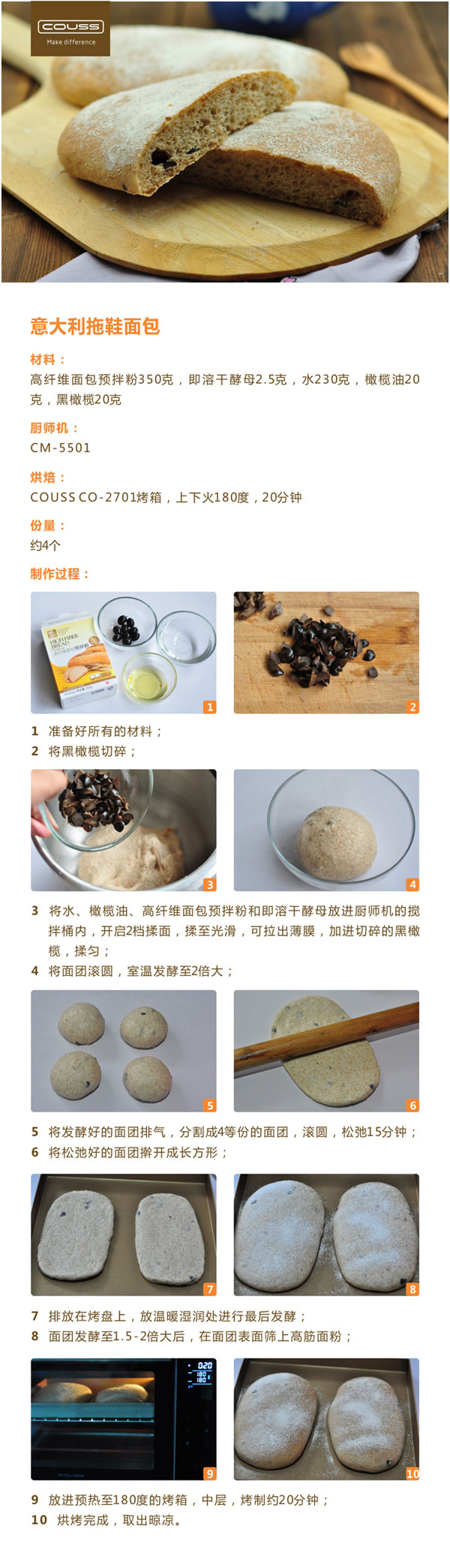 COUSS
Make difference

意大利拖鞋面包

材料：
高纤维面包预拌粉350克，即溶干酵母2.5克，水230克，橄榄油20克，黑橄榄20克

厨师机：
CM-5501

烘焙：
COUSS CO-2701烤箱，上下火180度，20分钟

份量：
约4个

制作过程：

HIGH FIBER BREAD

1

2

1 准备好所有的材料；
2 将黑橄榄切碎；

3

4

3 将水、橄榄油、高纤维面包预拌粉和即溶干酵母放进厨师机的搅拌桶内，开启2档揉面，揉至光滑，可拉出薄膜，加进切碎的黑橄榄，揉匀；
4 将面团滚圆，室温发酵至2倍大；

5

6

5 将发酵好的面团排气，分割成4等份的面团，滚圆，松弛15分钟；
6 将松弛好的面团擀开成长方形；

7

8

7 排放在烤盘上，放温暖湿润处进行最后发酵；
8 面团发酵至1.5-2倍大后，在面团表面筛上高筋面粉；

0:20
180
180

9

10

9 放进预热至180度的烤箱，中层，烤制约20分钟；
10 烘烤完成，取出晾凉。